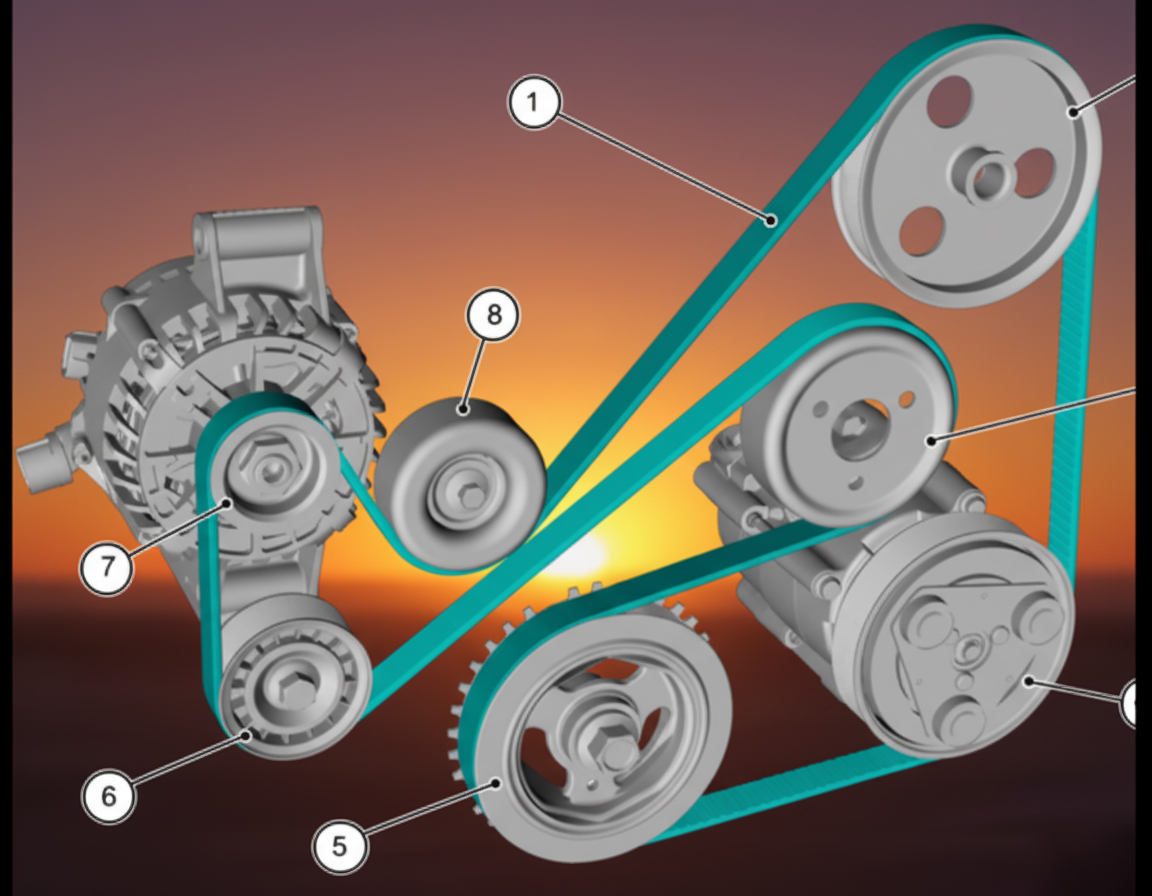 1
8
7
6
5