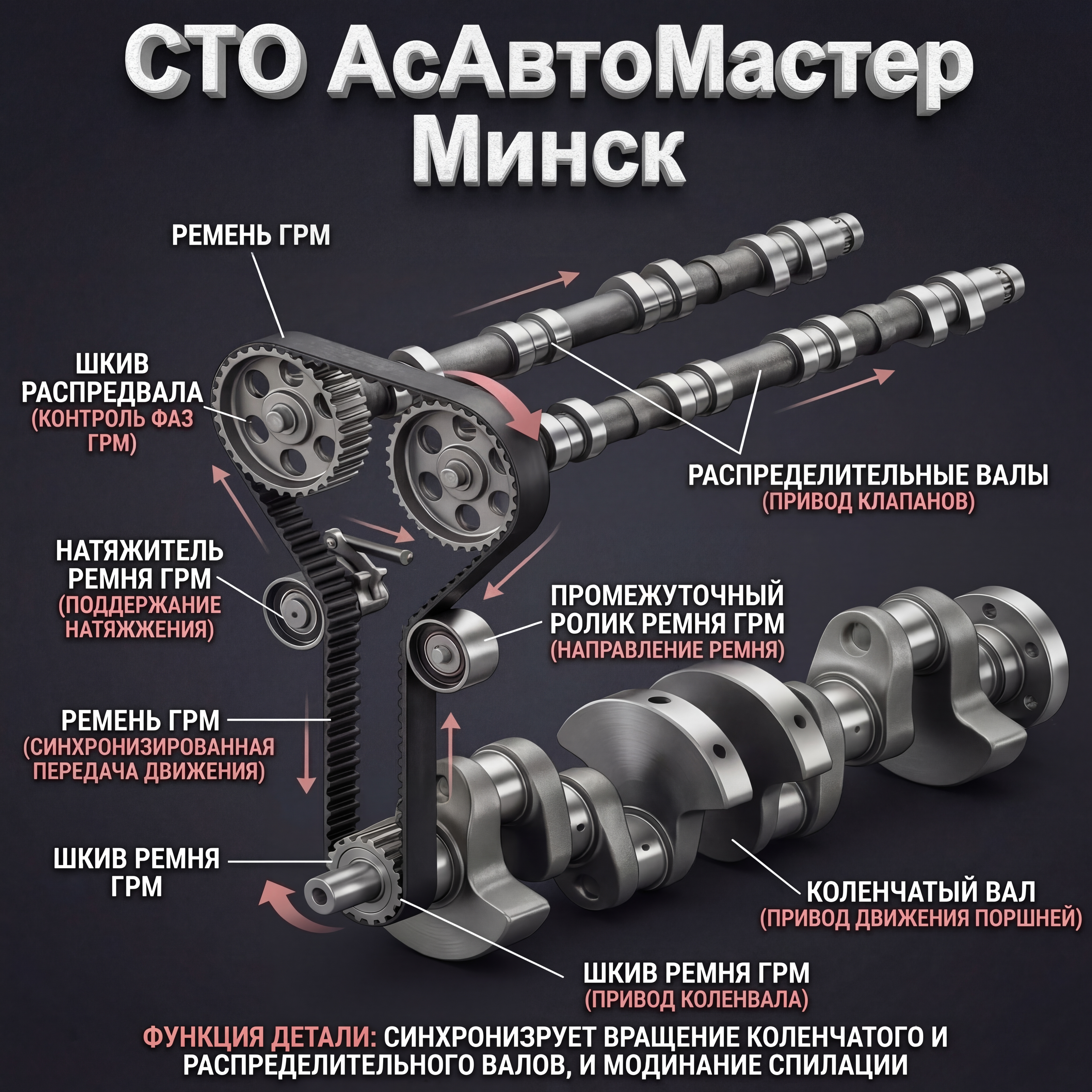 СТО АсАвтоМастер Минск

РЕМЕНЬ ГРМ

ШКИВ РАСПРЕДВАЛА (КОНТРОЛЬ ФАЗ ГРМ)

РАСПРЕДЕЛИТЕЛЬНЫЕ ВАЛЫ (ПРИВОД КЛАПАНОВ)

НАТЯЖИТЕЛЬ РЕМНЯ ГРМ (ПОДДЕРЖАНИЕ НАТЯЖЖЕНИЯ)

ПРОМЕЖУТОЧНЫЙ РОЛИК РЕМНЯ ГРМ (НАПРАВЛЕНИЕ РЕМНЯ)

РЕМЕНЬ ГРМ (СИНХРОНИЗИРОВАННАЯ ПЕРЕДАЧА ДВИЖЕНИЯ)

ШКИВ РЕМНЯ ГРМ

КОЛЕНЧАТЫЙ ВАЛ (ПРИВОД ДВИЖЕНИЯ ПОРШНЕЙ)

ШКИВ РЕМНЯ ГРМ (ПРИВОД КОЛЕНВАЛА)

ФУНКЦИЯ ДЕТАЛИ: СИНХРОНИЗРУЕТ ВРАЩЕНИЕ КОЛЕНЧАТОГО И РАСПРЕДЕЛИТЕЛЬНОГО ВАЛОВ, И МОДИНАНИЕ СПИЛАЦИИ