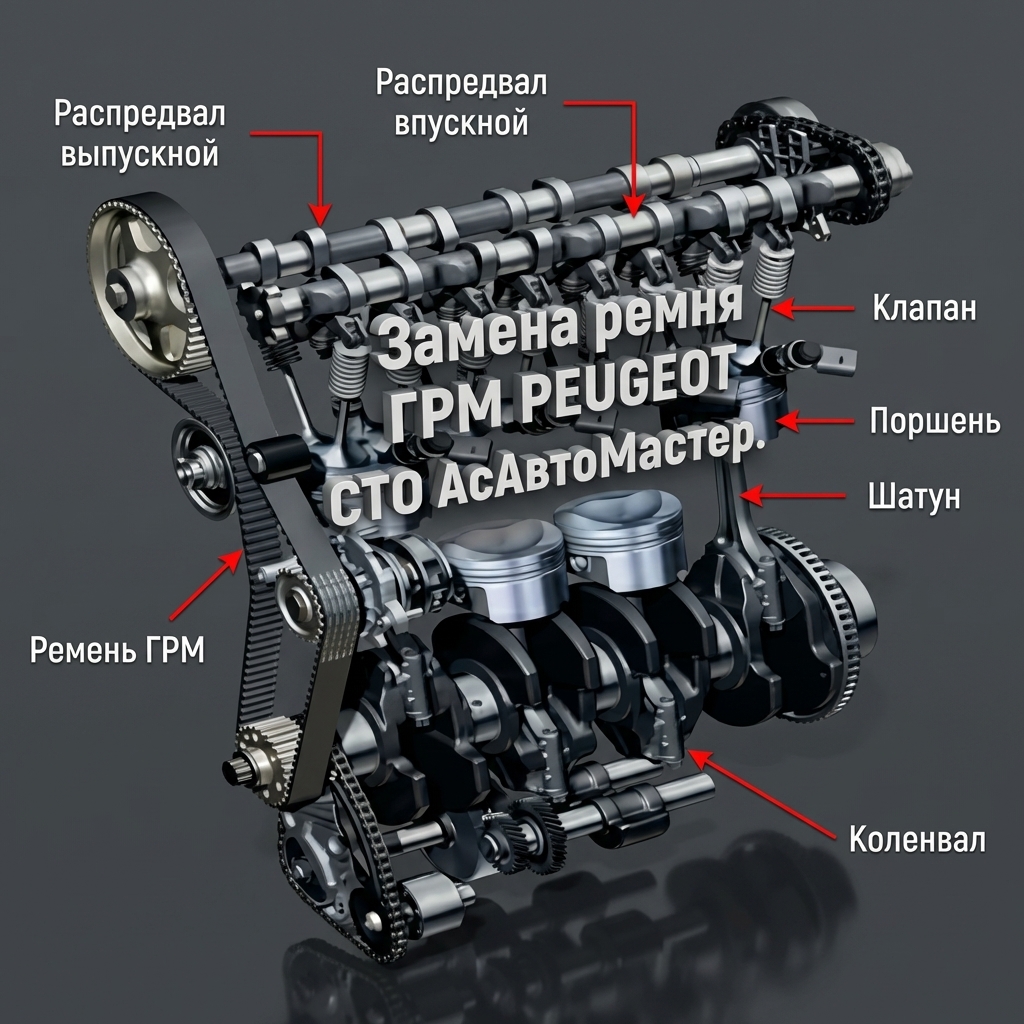 Распредвал выпускной

Распредвал впускной

Клапан

Замена ремня ГРМ PEUGEOT СТО АсАвтоМастер.

Поршень

Шатун

Ремень ГРМ

Коленвал